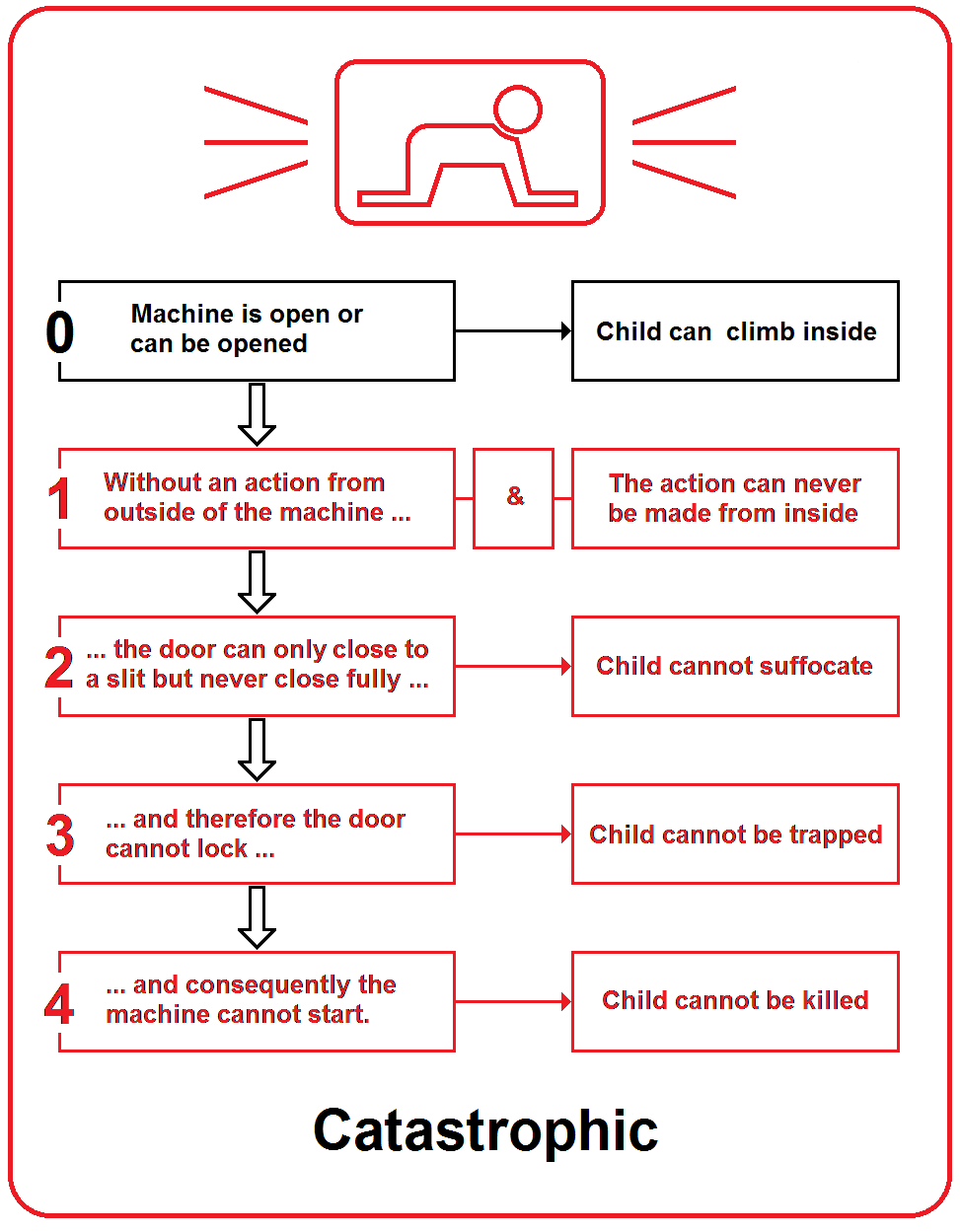 0 Machine is open or can be opened

Child can  climb inside

1 Without an action from outside of the machine ...

&

The action can never be made from inside

2 ... the door can only close to a slit but never close fully ...

Child cannot suffocate

3 ... and therefore the door cannot lock ...

Child cannot be trapped

4 ... and consequently the machine cannot start.

Child cannot be killed

Catastrophic